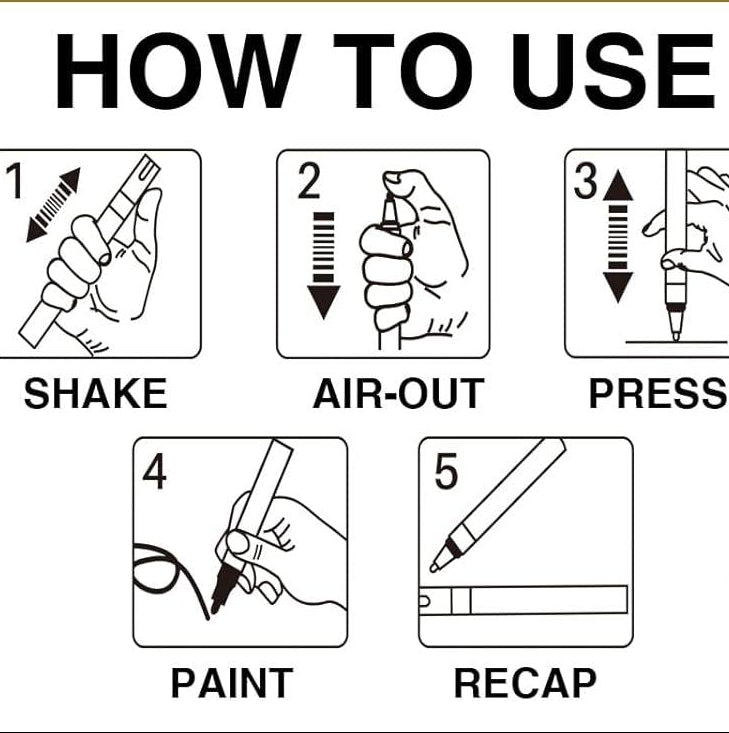 HOW TO USE

1
SHAKE

2
AIR-OUT

3
PRESS

4
PAINT

5
RECAP