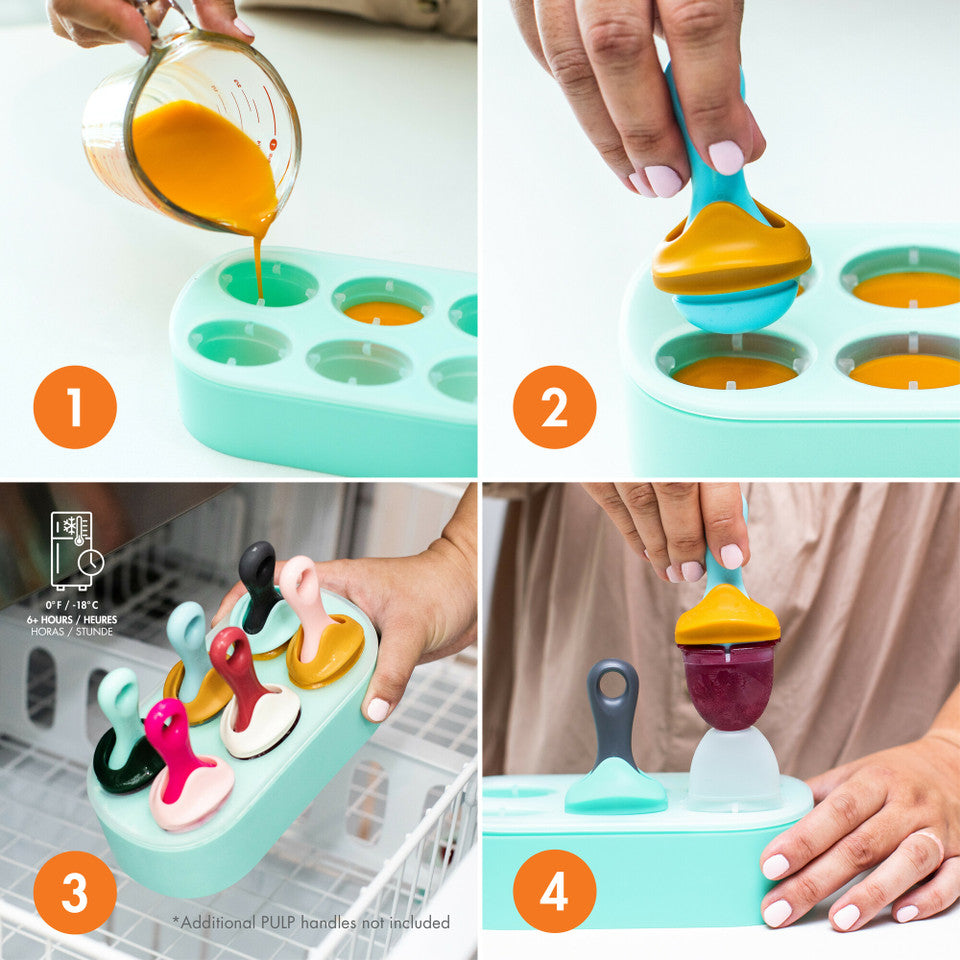 1

2

0°F / -18°C
6+ HOURS / HEURES
HORAS / STUNDE

3

*Additional PULP handles not included

4