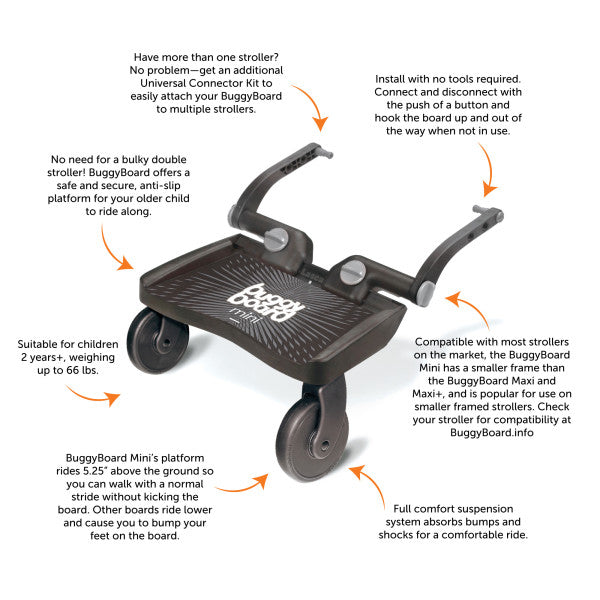 Have more than one stroller? No problem—get an additional Universal Connector Kit to easily attach your BuggyBoard to multiple strollers.

Install with no tools required. Connect and disconnect with the push of a button and hook the board up and out of the way when not in use.

No need for a bulky double stroller! BuggyBoard offers a safe and secure, anti-slip platform for your older child to ride along.

buggy board mini

Suitable for children 2 years+, weighing up to 66 lbs.

Compatible with most strollers on the market, the BuggyBoard Mini has a smaller frame than the BuggyBoard Maxi and Maxi+, and is popular for use on smaller framed strollers. Check your stroller for compatibility at BuggyBoard.info

BuggyBoard Mini's platform rides 5.25" above the ground so you can walk with a normal stride without kicking the board. Other boards ride lower and cause you to bump your feet on the board.

Full comfort suspension system absorbs bumps and shocks for a comfortable ride.