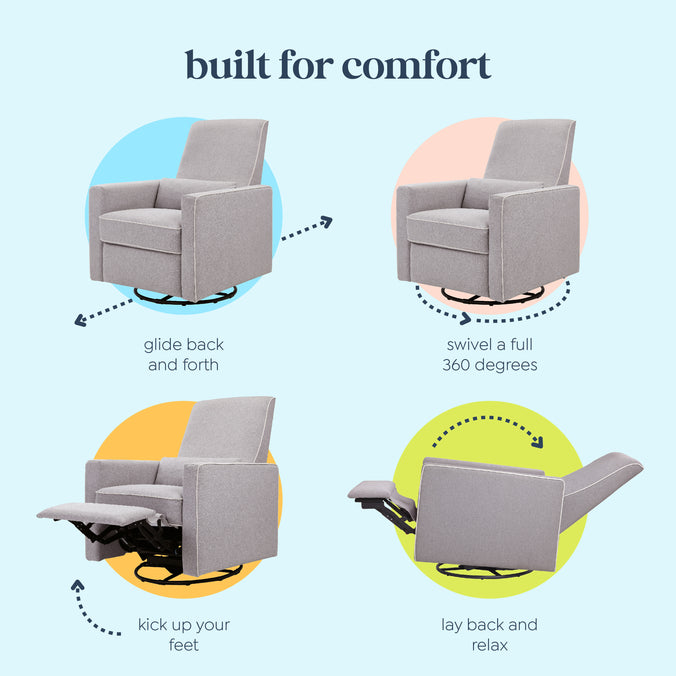 built for comfort

glide back and forth

swivel a full 360 degrees

kick up your feet

lay back and relax